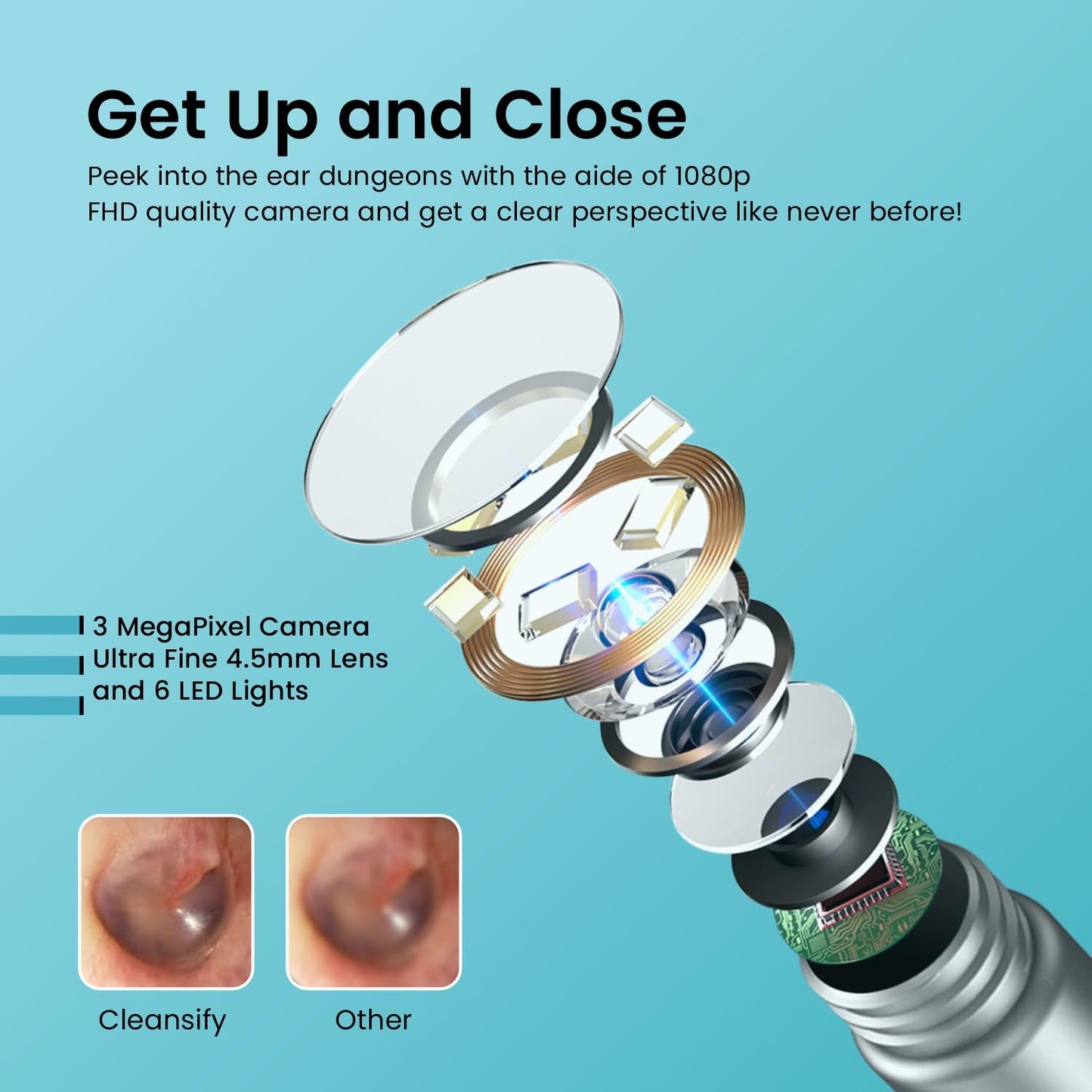 Get Up and Close

Peek into the ear dungeons with the aide of 1080p FHD quality camera and get a clear perspective like never before!

3 MegaPixel Camera
Ultra Fine 4.5mm Lens
and 6 LED Lights

Cleansify

Other