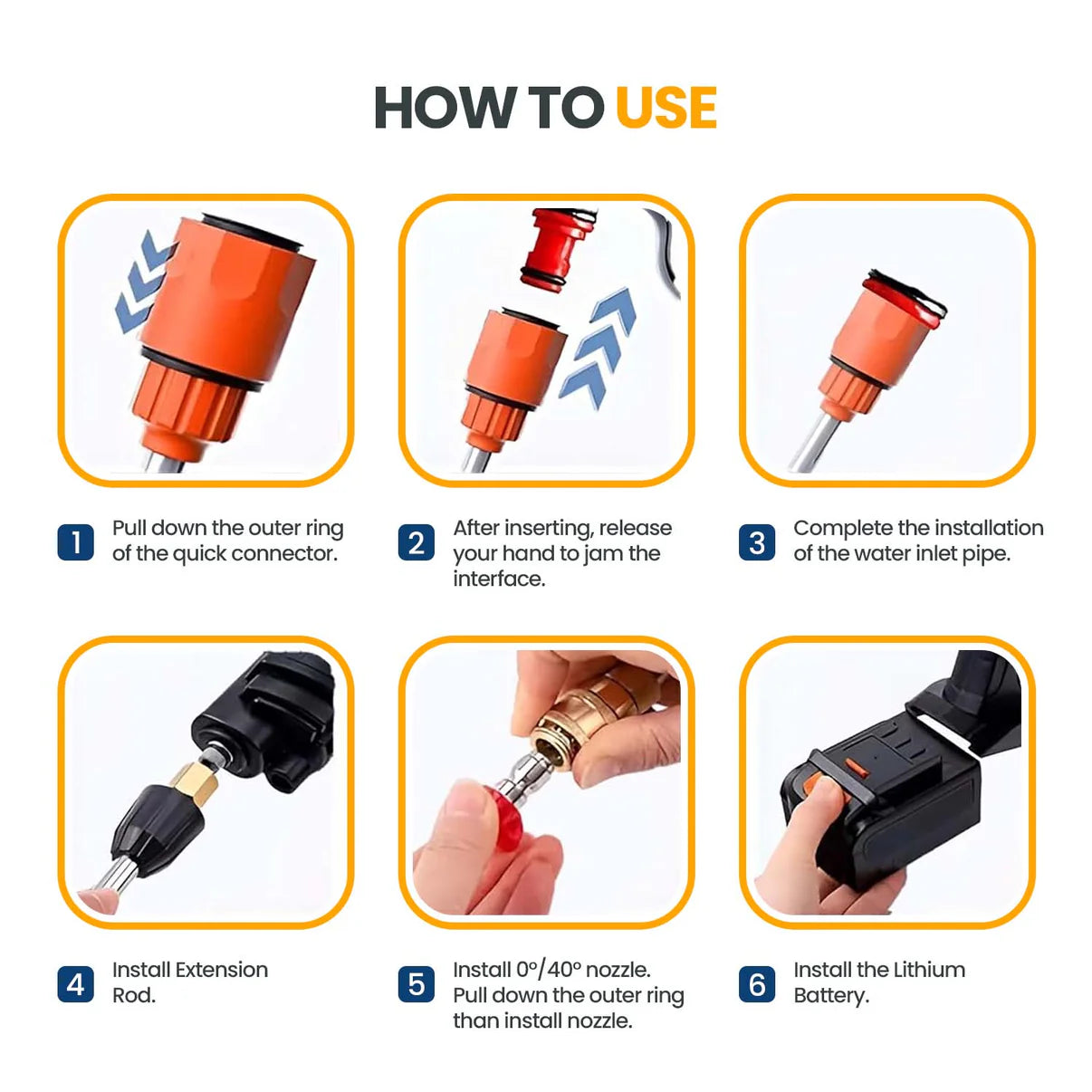 HOW TO USE

1 Pull down the outer ring of the quick connector.

2 After inserting, release your hand to jam the interface.

3 Complete the installation of the water inlet pipe.

4 Install Extension Rod.

5 Install 0°/40° nozzle. Pull down the outer ring than install nozzle.

6 Install the Lithium Battery.