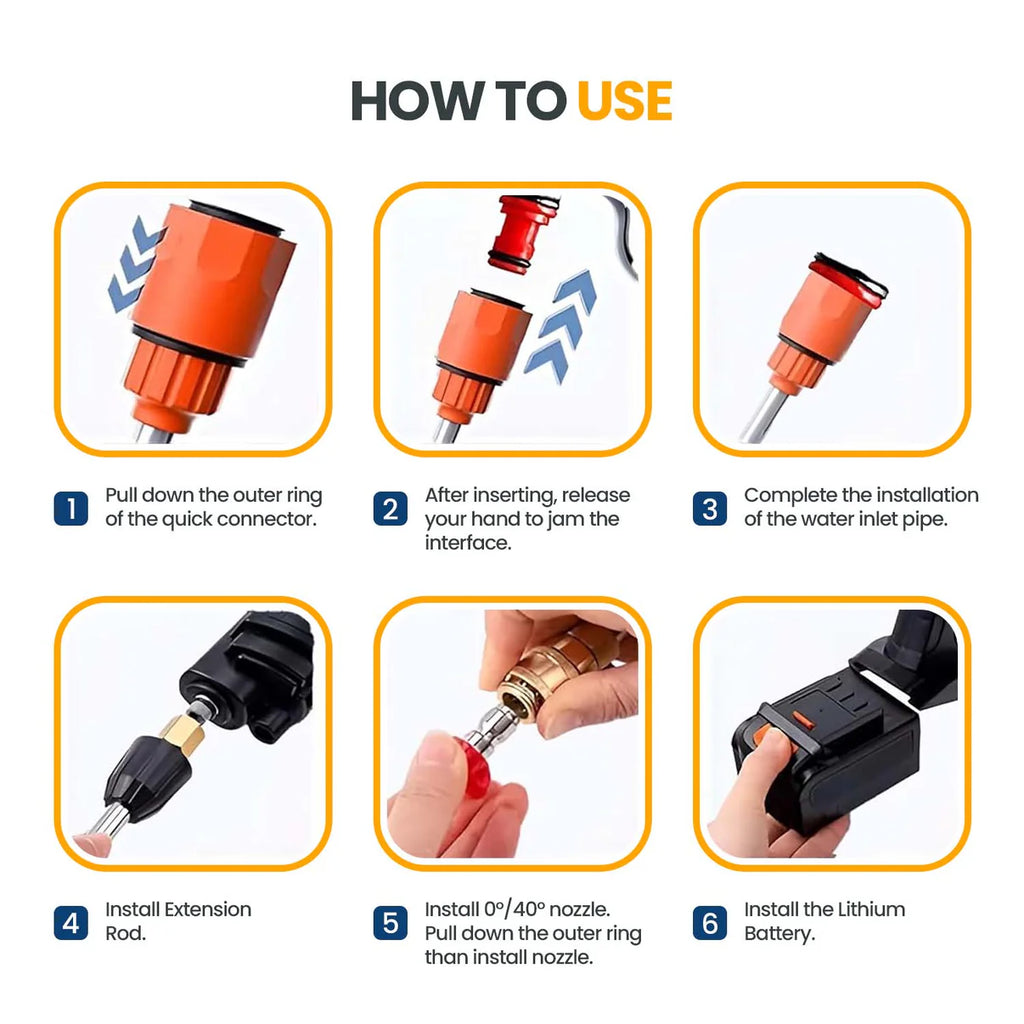 HOW TO USE

1 Pull down the outer ring of the quick connector.

2 After inserting, release your hand to jam the interface.

3 Complete the installation of the water inlet pipe.

4 Install Extension Rod.

5 Install 0°/40° nozzle. Pull down the outer ring than install nozzle.

6 Install the Lithium Battery.