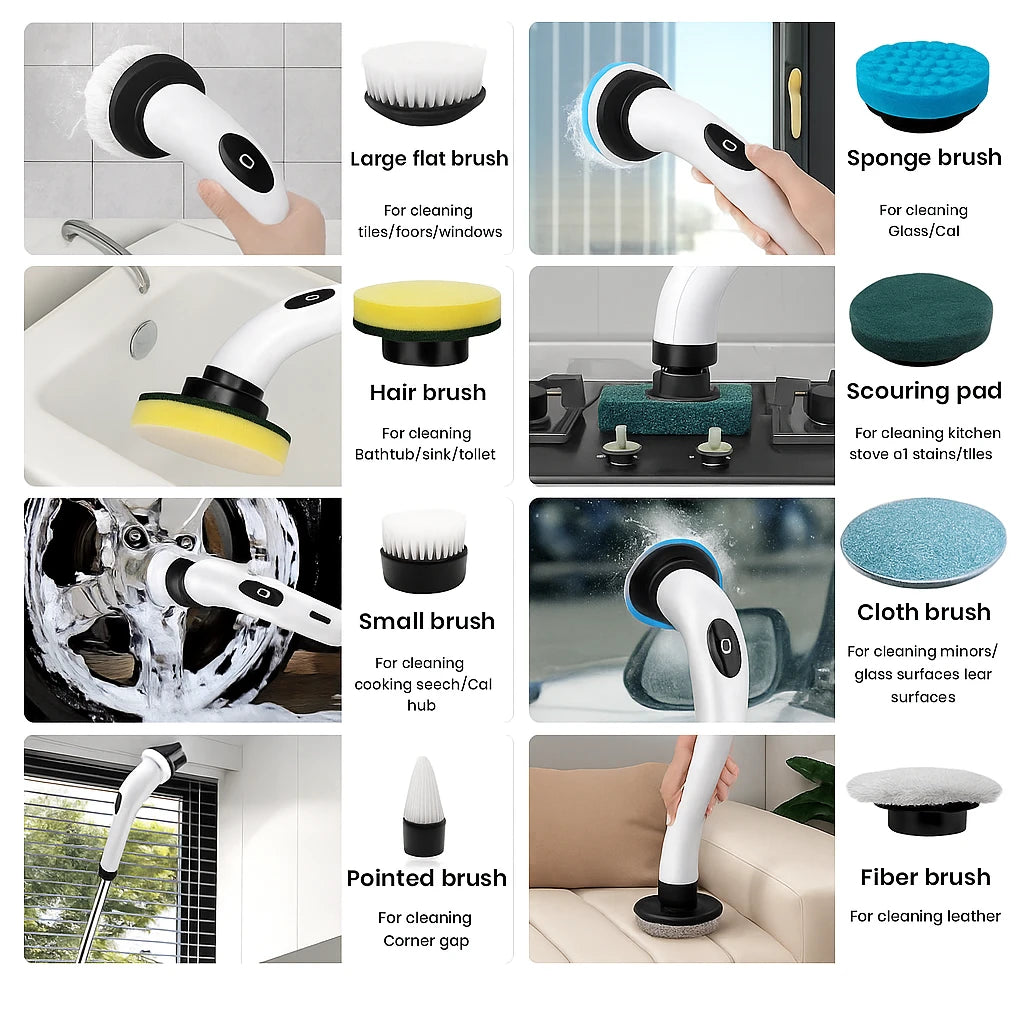 Large flat brush

For cleaning tiles/foors/windows

Sponge brush

For cleaning Glass/Cal

Hair brush

For cleaning Bathtub/sink/tollet

Scouring pad

For cleaning kitchen stove a1 stains/tlles

Small brush

For cleaning cooking seech/Cal hub

Cloth brush

For cleaning minors/ glass surfaces lear surfaces

Pointed brush

For cleaning Corner gap

Fiber brush

For cleaning leather